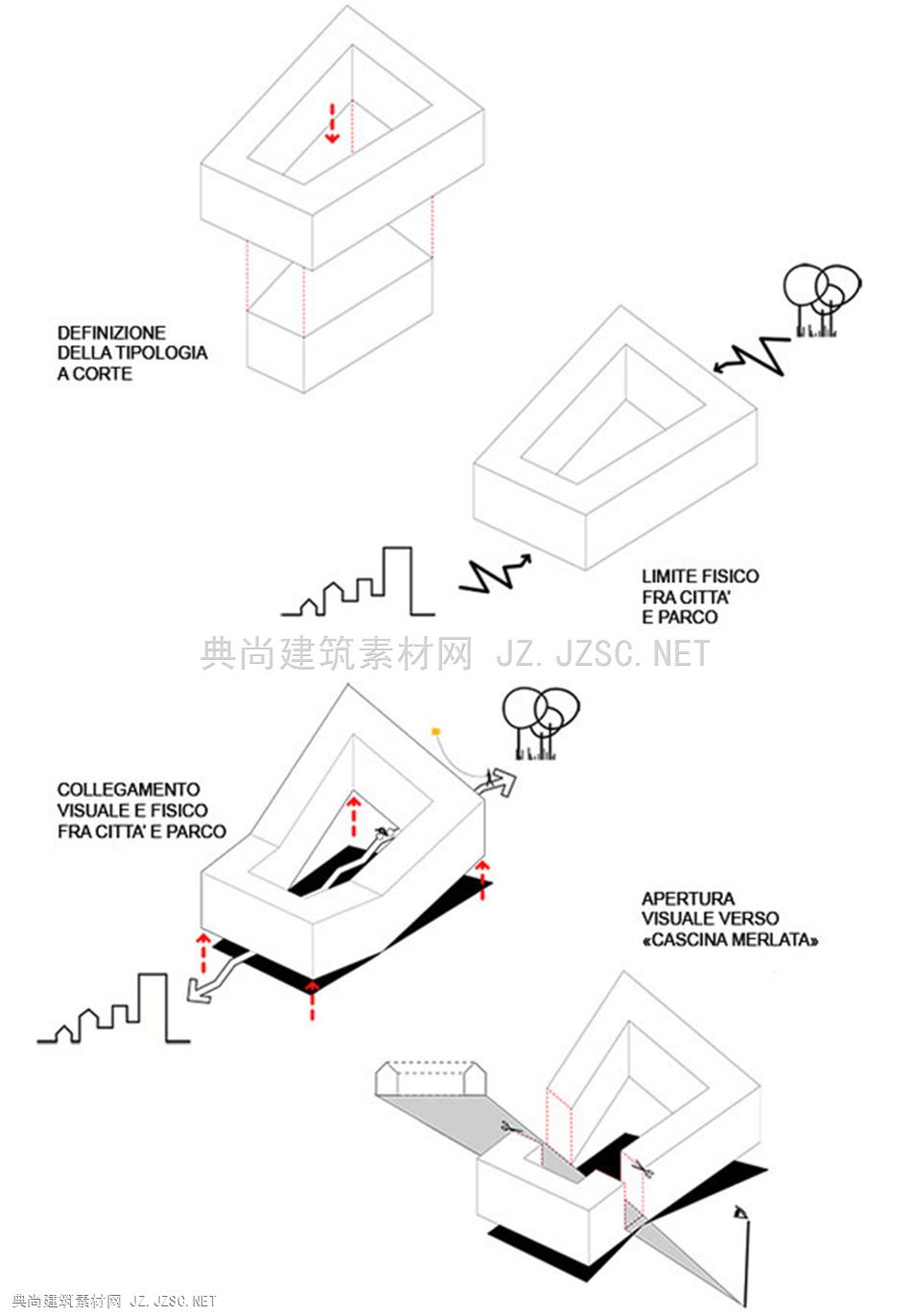 DEFINIZIONE
DELLA TIPOLOGIA
A CORTE

LIMITE FISICO
FRA CITTA'
E PARCO

典尚建筑素材网 JZ.JZSC.NET

COLLEGAMENTO
VISUALE E FISICO
FRA CITTA' E PARCO

APERTURA
VISUALE VERSO
«CASCINA MERLATA»

典尚建筑素材网 JZ.JZSC.NET